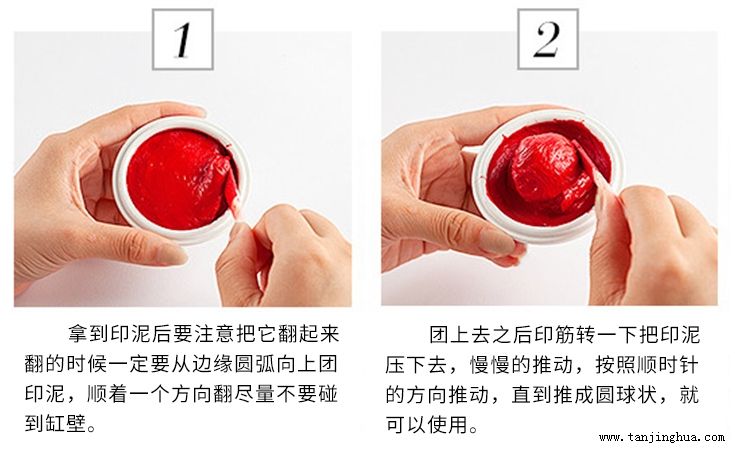 1

拿到印泥后要注意把它翻起来翻的时候一定要从边缘圆弧向上团印泥，顺着一个方向翻尽量不要碰到缸壁。

2

团上去之后印筋转一下把印泥压下去，慢慢的推动，按照顺时针的方向推动，直到推成圆球状，就可以使用。

www.tanjinghua.com